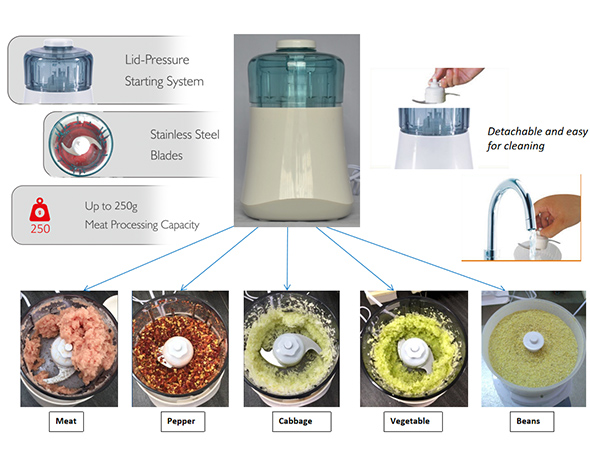 Lid-Pressure Starting System

Stainless Steel Blades

250

Up to 250g Meat Processing Capacity

Detachable and easy for cleaning

Meat

Pepper

Cabbage

Vegetable

Beans