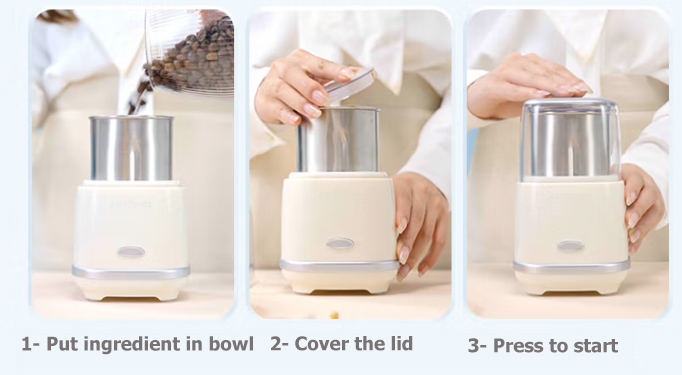 1- Put ingredient in bowl

2- Cover the lid

3- Press to start